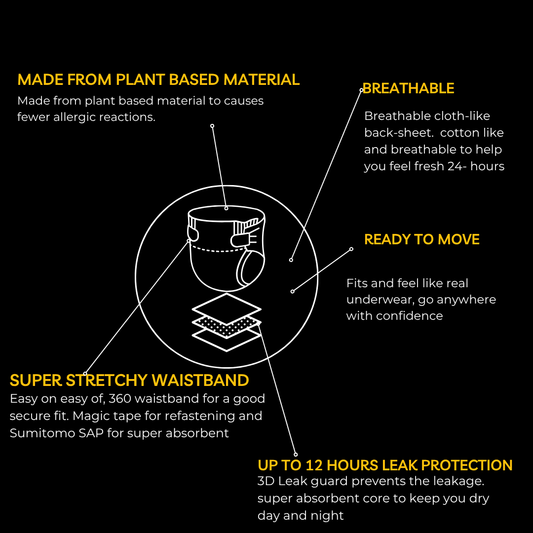 MADE FROM PLANT BASED MATERIAL
Made from plant based material to causes fewer allergic reactions.

BREATHABLE
Breathable cloth-like back-sheet. cotton like and breathable to help you feel fresh 24- hours

READY TO MOVE
Fits and feel like real underwear, go anywhere with confidence

SUPER STRETCHY WAISTBAND
Easy on easy of, 360 waistband for a good secure fit. Magic tape for refastening and Sumitomo SAP for super absorbent

UP TO 12 HOURS LEAK PROTECTION
3D Leak guard prevents the leakage. super absorbent core to keep you dry day and night